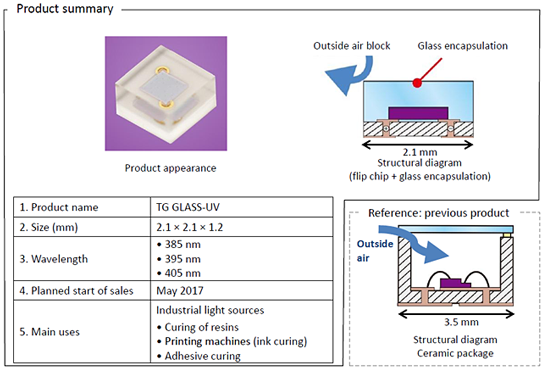 Product summary

Product appearance

Outside air block

Glass encapsulation

2.1 mm
Structural diagram
(flip chip + glass encapsulation)

| 1. Product name | TG GLASS-UV |
|---|---|
| 2. Size (mm) | 2.1 × 2.1 × 1.2 |
| 3. Wavelength | • 385 nm • 395 nm • 405 nm |
| 4. Planned start of sales | May 2017 |
| 5. Main uses | Industrial light sources • Curing of resins • Printing machines (ink curing) • Adhesive curing |

Reference: previous product

Outside air

3.5 mm
Structural diagram
Ceramic package